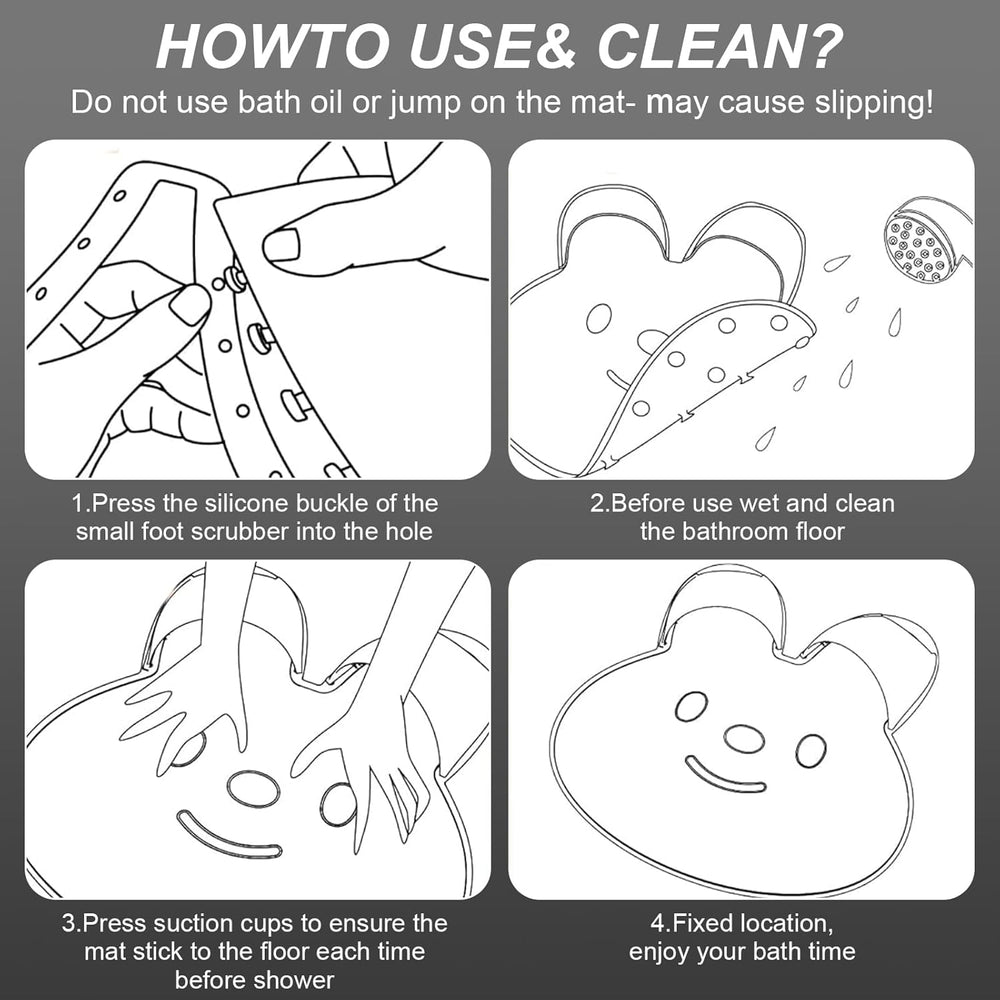 HOWTO USE& CLEAN?

Do not use bath oil or jump on the mat- may cause slipping!

1.Press the silicone buckle of the small foot scrubber into the hole

2.Before use wet and clean the bathroom floor

3.Press suction cups to ensure the mat stick to the floor each time before shower

4.Fixed location, enjoy your bath time